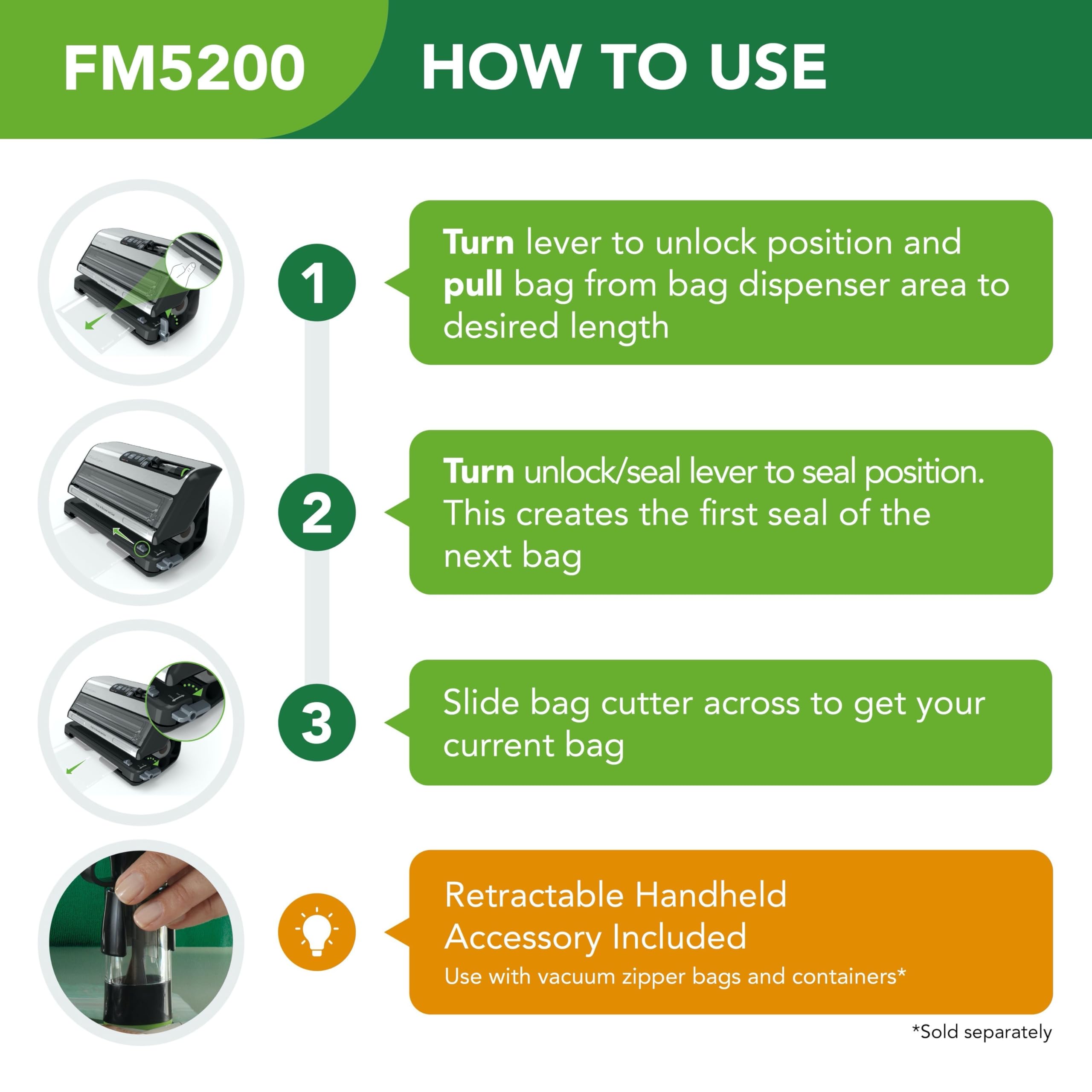 FM5200 HOW TO USE

1

Turn lever to unlock position and pull bag from bag dispenser area to desired length

2

Turn unlock/seal lever to seal position. This creates the first seal of the next bag

3

Slide bag cutter across to get your current bag

Retractable Handheld Accessory Included

Use with vacuum zipper bags and containers*

*Sold separately